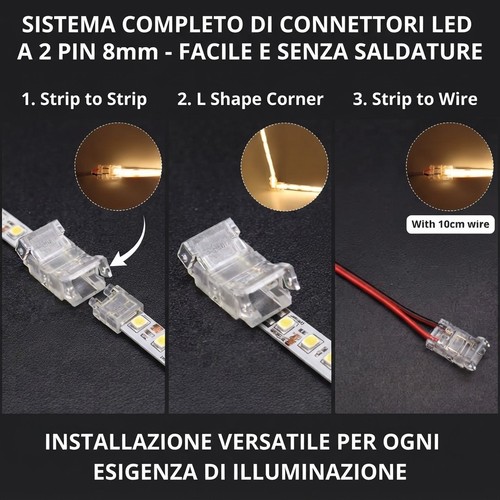 SISTEMA COMPLETO DI CONNETTORI LED A 2 PIN 8mm - FACILE E SENZA SALDATURE

1. Strip to Strip

2. L Shape Corner

3. Strip to Wire

With 10cm wire

INSTALLAZIONE VERSATILE PER OGNI ESIGENZA DI ILLUMINAZIONE